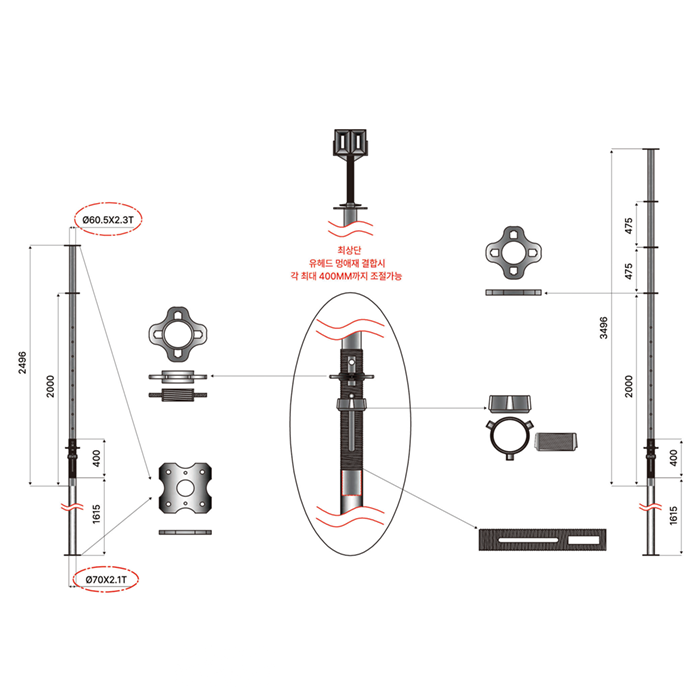 Ø60.5X2.3T

2496

2000

400

1615

Ø70X2.1T

최상단
유헤드 멍애재 결합시
각 최대 400MM까지 조절가능

475

475

3496

2000

400

1615